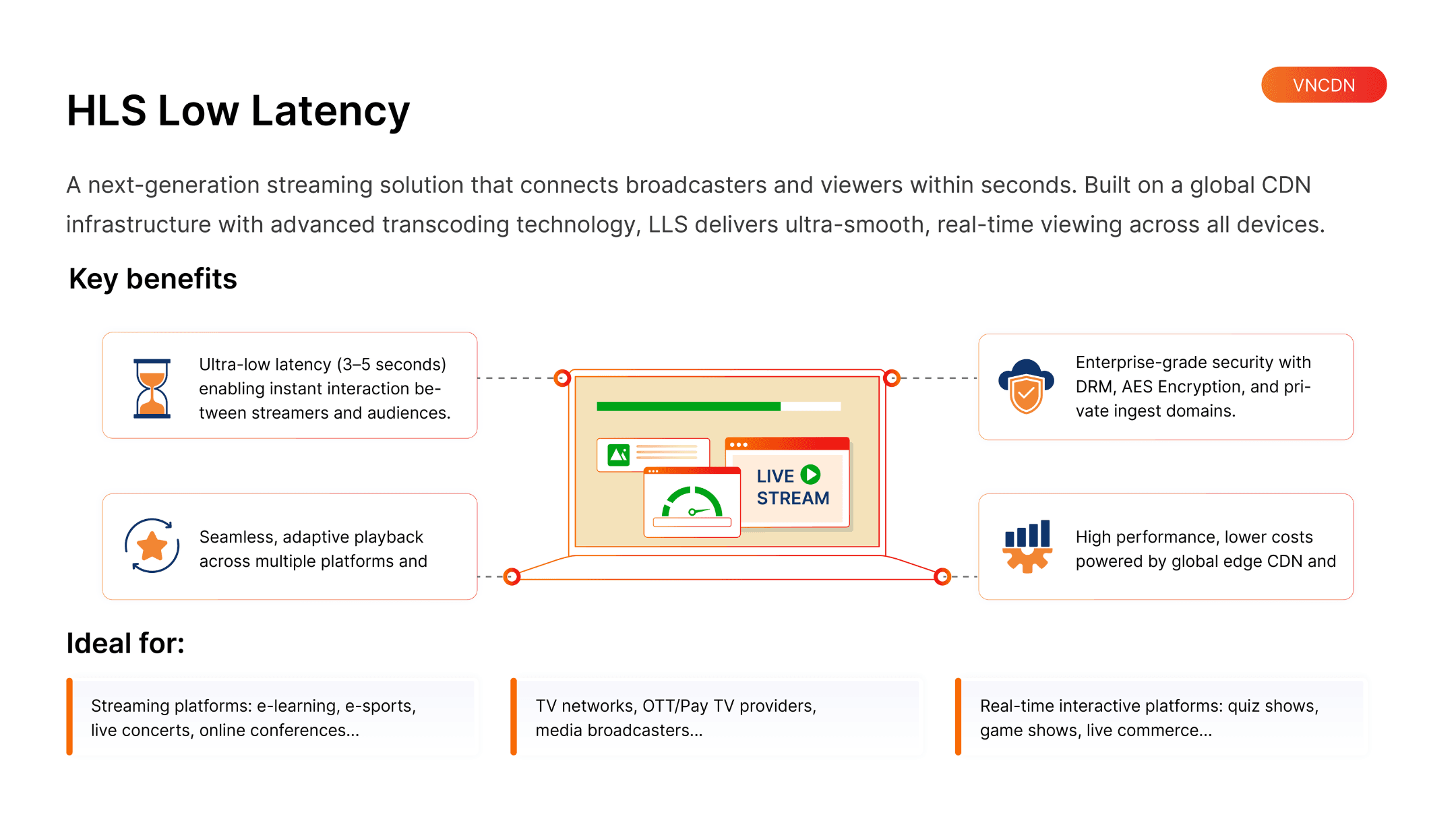 VNCDN

HLS Low Latency

A next-generation streaming solution that connects broadcasters and viewers within seconds. Built on a global CDN infrastructure with advanced transcoding technology, LLS delivers ultra-smooth, real-time viewing across all devices.

Key benefits

Ultra-low latency (3–5 seconds) enabling instant interaction between streamers and audiences.

Seamless, adaptive playback across multiple platforms and

LIVE STREAM

Enterprise-grade security with DRM, AES Encryption, and private ingest domains.

High performance, lower costs powered by global edge CDN and

Ideal for:

Streaming platforms: e-learning, e-sports, live concerts, online conferences...

TV networks, OTT/Pay TV providers, media broadcasters...

Real-time interactive platforms: quiz shows, game shows, live commerce...